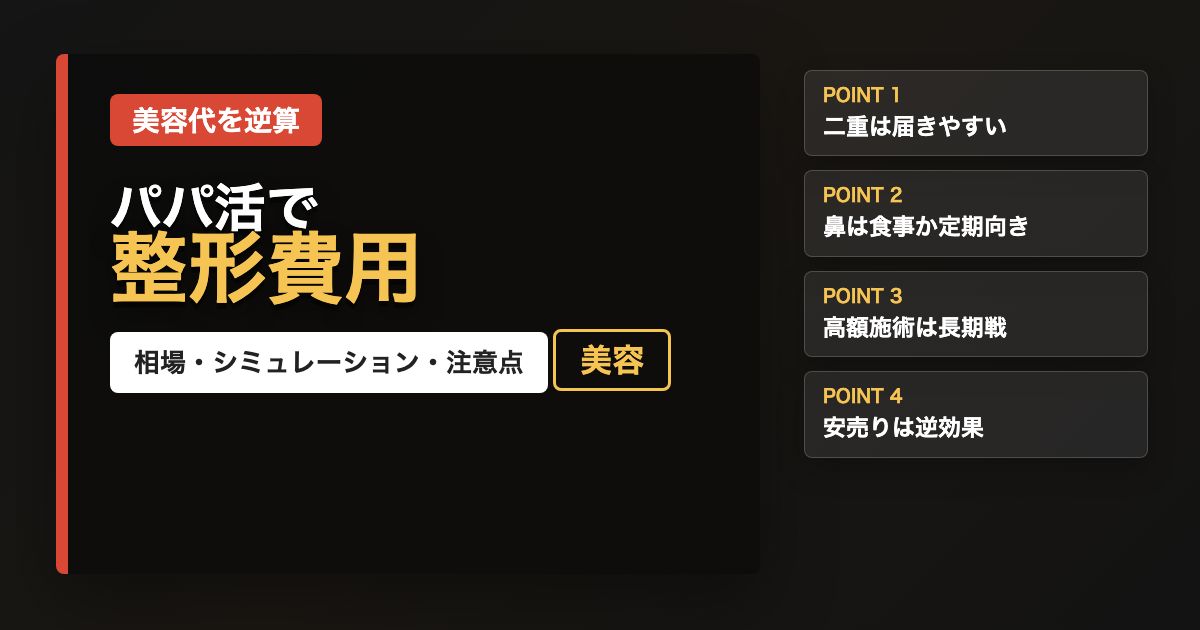 美容代を逆算

パパ活で
整形費用

相場・シミュレーション・注意点

美容

POINT 1
二重は届きやすい

POINT 2
鼻は食事か定期向き

POINT 3
高額施術は長期戦

POINT 4
安売りは逆効果